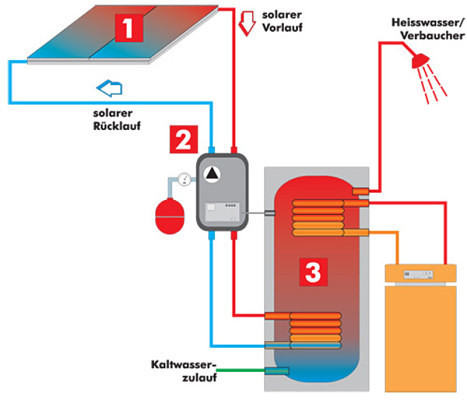 1

solarer Vorlauf

Heisswasser/ Verbaucher

solarer Rücklauf

2

3

Kaltwasser-zulauf